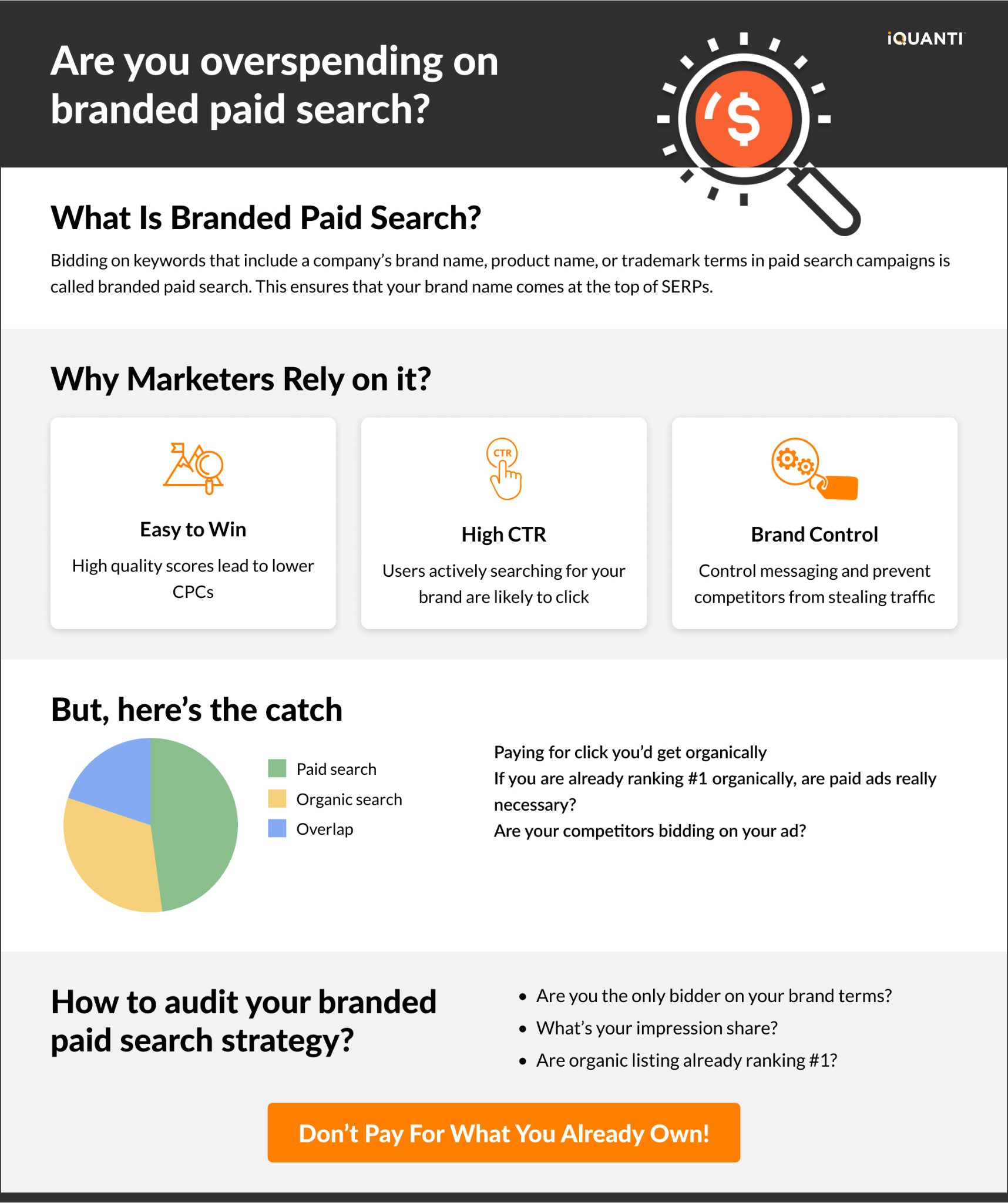 Are you overspending on branded paid search?

iQUANTI

$

What Is Branded Paid Search?

Bidding on keywords that include a company's brand name, product name, or trademark terms in paid search campaigns is called branded paid search. This ensures that your brand name comes at the top of SERPs.

Why Marketers Rely on it?

Easy to Win

High quality scores lead to lower CPCs

CTR

High CTR

Users actively searching for your brand are likely to click

Brand Control

Control messaging and prevent competitors from stealing traffic

But, here's the catch

Paid search
Organic search
Overlap

Paying for click you'd get organically
If you are already ranking #1 organically, are paid ads really necessary?
Are your competitors bidding on your ad?

How to audit your branded paid search strategy?

• Are you the only bidder on your brand terms?
• What's your impression share?
• Are organic listing already ranking #1?

Don't Pay For What You Already Own!